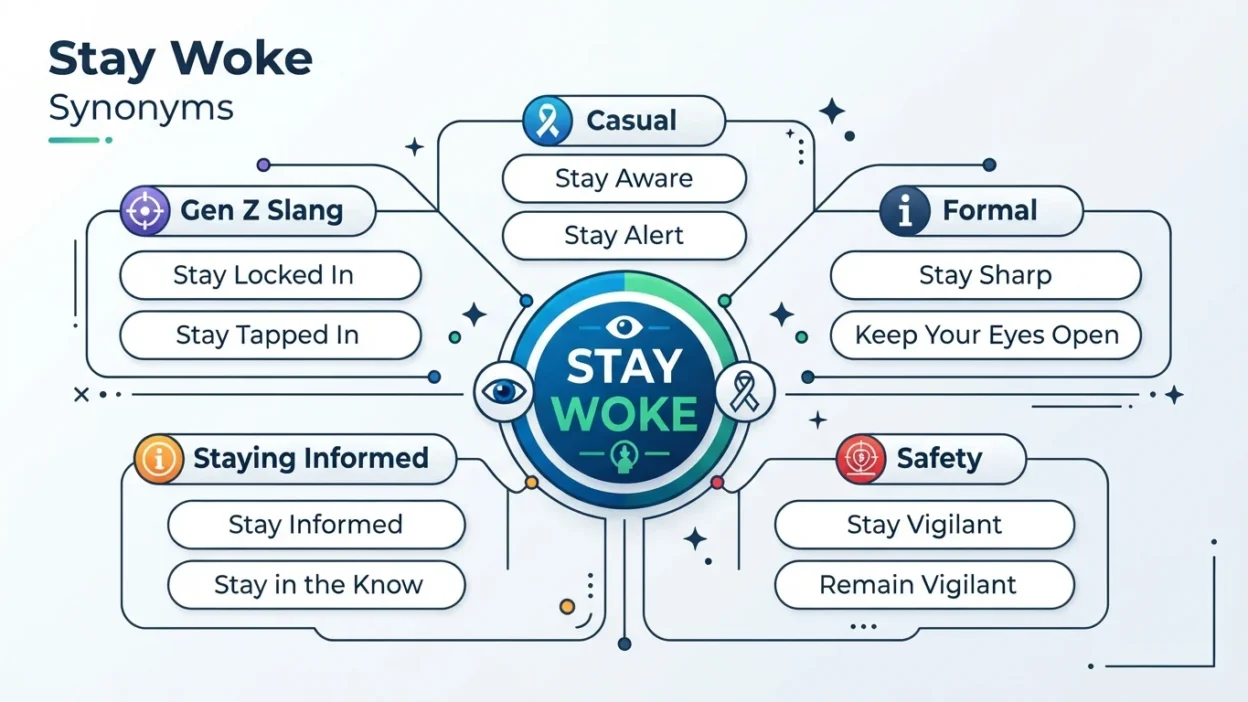 Stay Woke
Synonyms

Casual
Stay Aware
Stay Alert

Gen Z Slang
Stay Locked In
Stay Tapped In

Formal
Stay Sharp
Keep Your Eyes Open

STAY WOKE

Staying Informed
Stay Informed
Stay in the Know

Safety
Stay Vigilant
Remain Vigilant